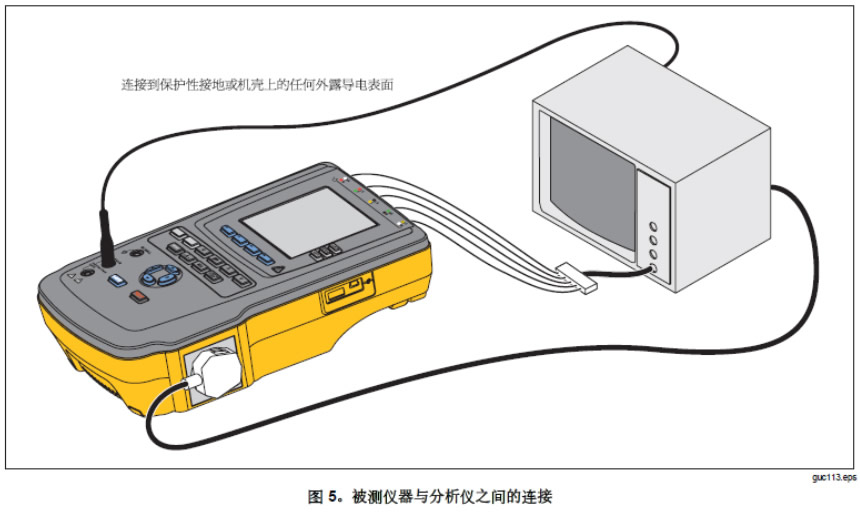 连接到保护性接地或机壳上的任何外露导电表面

guc113.eps

图 5。被测仪器与分析仪之间的连接